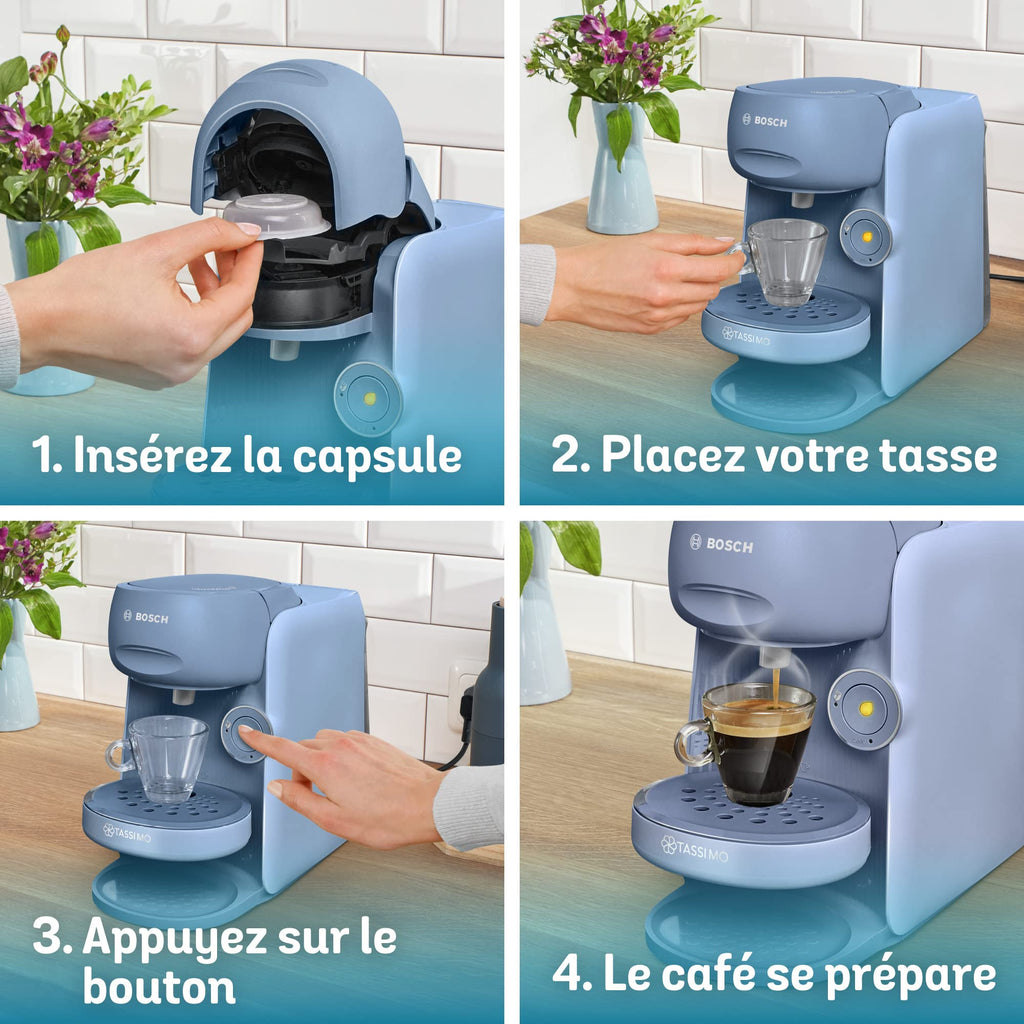 1. Insérez la capsule

BOSCH

TASSIMO

2. Placez votre tasse

BOSCH

TASSIMO

3. Appuyez sur le bouton

BOSCH

TASSIMO

4. Le café se prépare